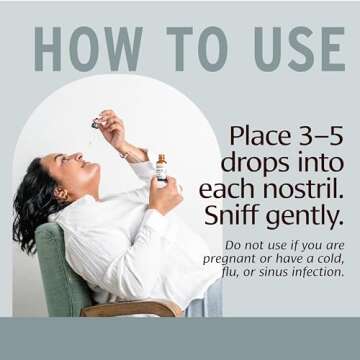 HOW TO USE

Place 3–5 drops into each nostril. Sniff gently.

Do not use if you are pregnant or have a cold, flu, or sinus infection.