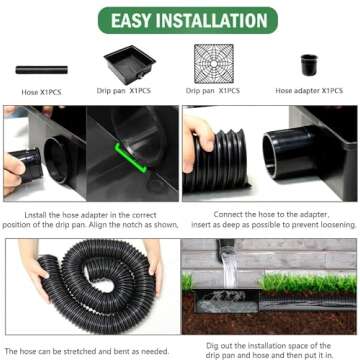 EASY INSTALLATION

Hose X1PCS

Drip pan X1PCS

Drip pan X1PCS

Hose adapter X1PCS

Lnstall the hose adapter in the correct position of the drip pan. Align the notch as shown,

Connect the hose to the adapter, insert as deep as possible to prevent loosening.

The hose can be stretched and bent as needed.

Dig out the installation space of the drip pan and hose and then put it in.