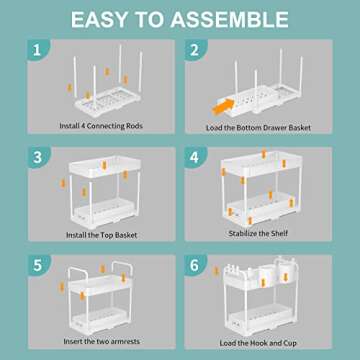 EASY TO ASSEMBLE

1
Install 4 Connecting Rods

2
Load the Bottom Drawer Basket

3
Install the Top Basket

4
Stabilize the Shelf

5
Insert the two armrests

6
Load the Hook and Cup