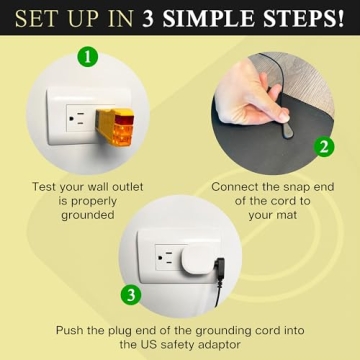 SET UP IN 3 SIMPLE STEPS!

1

Test your wall outlet is properly grounded

2

Connect the snap end of the cord to your mat

3

Push the plug end of the grounding cord into the US safety adaptor