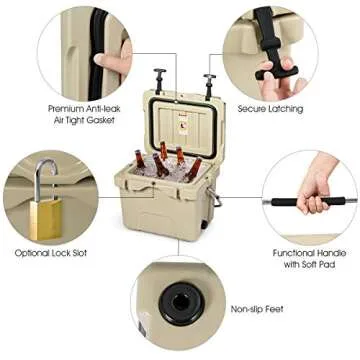 Premium Anti-leak Air Tight Gasket

Secure Latching

Optional Lock Slot

Functional Handle with Soft Pad

Non-slip Feet