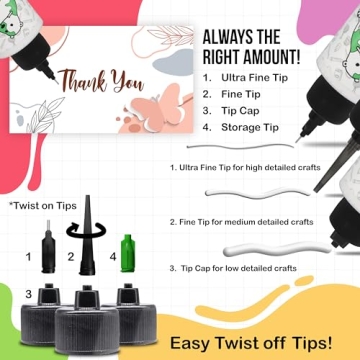 Thank You

ALWAYS THE RIGHT AMOUNT!

1. Ultra Fine Tip
2. Fine Tip
3. Tip Cap
4. Storage Tip

1. Ultra Fine Tip for high detailed crafts

2. Fine Tip for medium detailed crafts

3. Tip Cap for low detailed crafts

*Twist on Tips

1 2 4

3

Easy Twist off Tips!