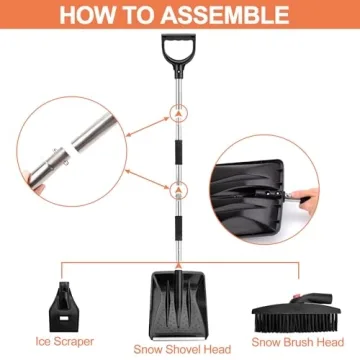 HOW TO ASSEMBLE

Ice Scraper

Snow Shovel Head

Snow Brush Head