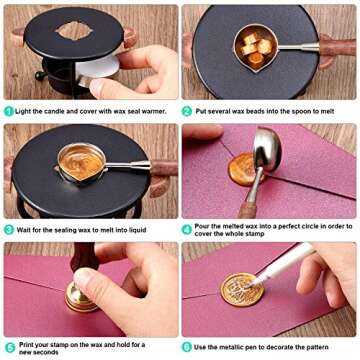 1 Light the candle and cover with wax seal warmer.

2 Put several wax beads into the spoon to melt

3 Wait for the sealing wax to melt into liquid

4 Pour the melted wax into a perfect circle in order to cover the whole stamp

5 Print your stamp on the wax and hold for a new seconds

6 Use the metallic pen to decorate the pattern