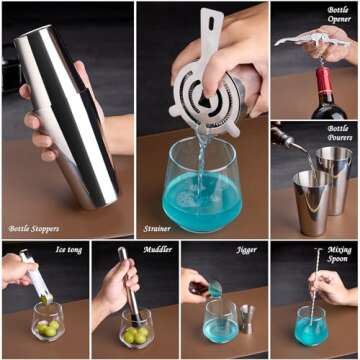 Bottle Stoppers

Strainer

Bottle Opener

Bottle Pourers

Ice tong

Muddler

Jigger

Mixing Spoon