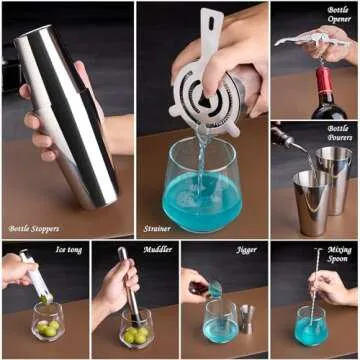 Bottle Stoppers

Strainer

Bottle Opener

Bottle Pourers

Ice tong

Muddler

Jigger

Mixing Spoon