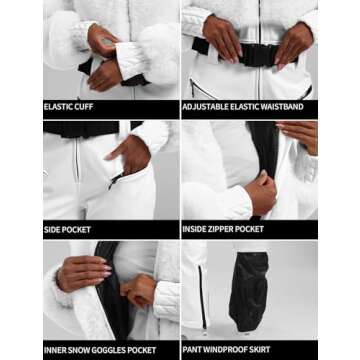 ELASTIC CUFF

ADJUSTABLE ELASTIC WAISTBAND

SIDE POCKET

INSIDE ZIPPER POCKET

INNER SNOW GOGGLES POCKET

PANT WINDPROOF SKIRT