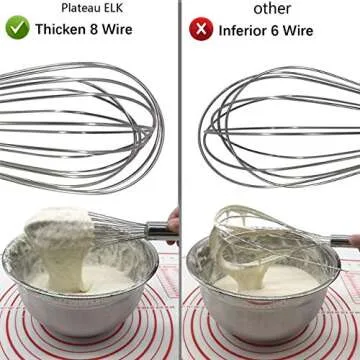 Plateau ELK

Thicken 8 Wire

other

Inferior 6 Wire