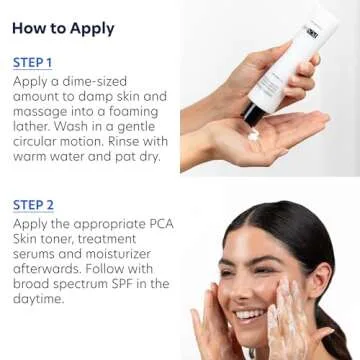 How to Apply

STEP 1
Apply a dime-sized amount to damp skin and massage into a foaming lather. Wash in a gentle circular motion. Rinse with warm water and pat dry.

STEP 2
Apply the appropriate PCA Skin toner, treatment serums and moisturizer afterwards. Follow with broad spectrum SPF in the daytime.