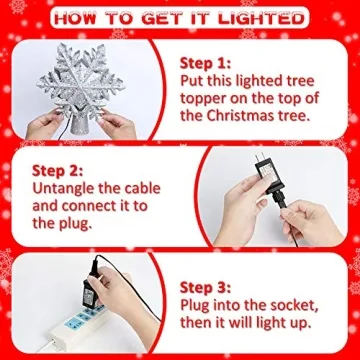 HOW TO GET IT LIGHTED

Step 1:
Put this lighted tree topper on the top of the Christmas tree.

Step 2:
Untangle the cable and connect it to the plug.

Step 3:
Plug into the socket, then it will light up.