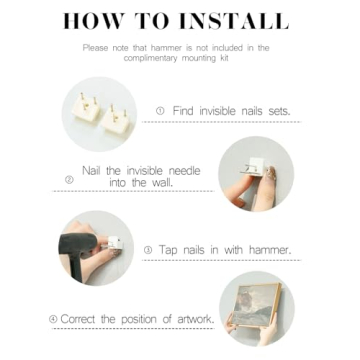 HOW TO INSTALL

Please note that hammer is not included in the complimentary mounting kit

① Find invisible nails sets.

② Nail the invisible needle into the wall.

③ Tap nails in with hammer.

④ Correct the position of artwork.