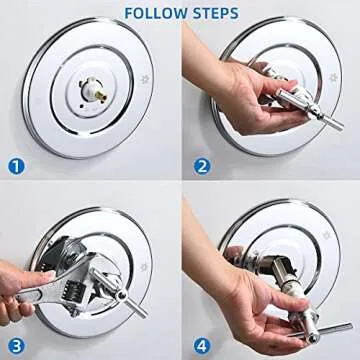 FOLLOW STEPS

1

2

3

4