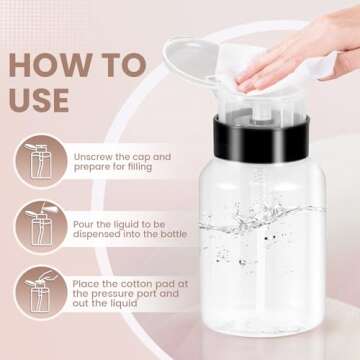 HOW TO USE

Unscrew the cap and prepare for filling

Pour the liquid to be dispensed into the bottle

Place the cotton pad at the pressure port and out the liquid