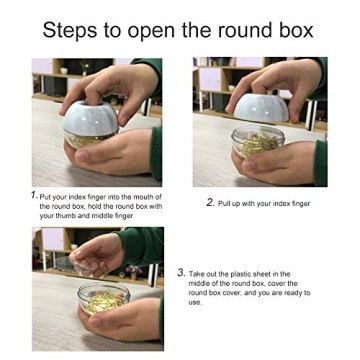 Steps to open the round box

1. Put your index finger into the mouth of the round box, hold the round box with your thumb and middle finger

2. Pull up with your index finger

3. Take out the plastic sheet in the middle of the round box, cover the round box cover, and you are ready to use.