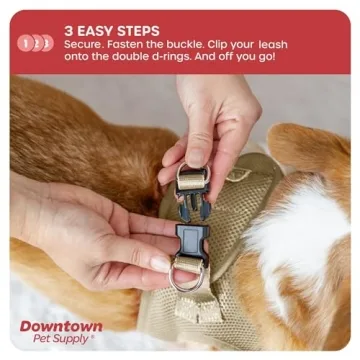 1 2 3

3 EASY STEPS
Secure. Fasten the buckle. Clip your leash onto the double d-rings. And off you go!

Downtown
Pet Supply®