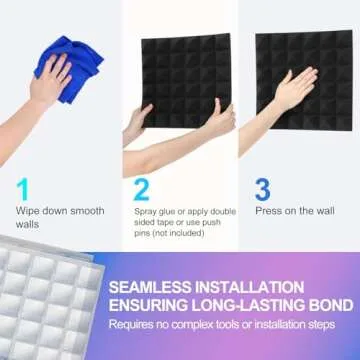 1
Wipe down smooth walls

2
Spray glue or apply double sided tape or use push pins (not included)

3
Press on the wall

SEAMLESS INSTALLATION ENSURING LONG-LASTING BOND
Requires no complex tools or installation steps