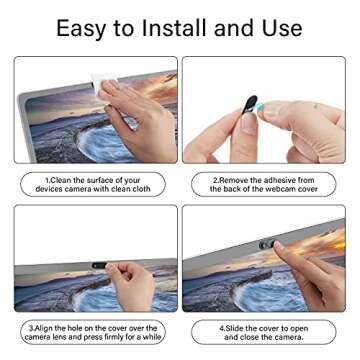 Easy to Install and Use

1.Clean the surface of your devices camera with clean cloth

2.Remove the adhesive from the back of the webcam cover

3.Align the hole on the cover over the camera lens and press firmly for a while

4.Slide the cover to open and close the camera.