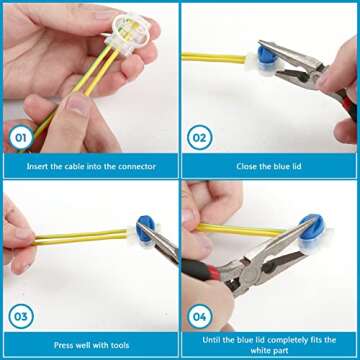 01

Insert the cable into the connector

02

Close the blue lid

03

Press well with tools

04

Until the blue lid completely fits the white part