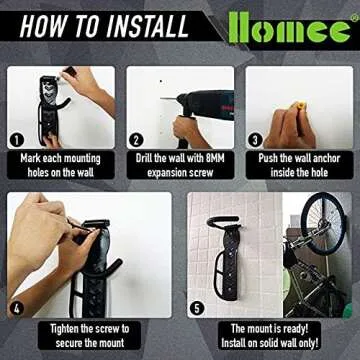 HOW TO INSTALL

Homee®

1
Mark each mounting holes on the wall

2
Drill the wall with 8MM expansion screw

3
Push the wall anchor inside the hole

4
Tighten the screw to secure the mount

5
The mount is ready! Install on solid wall only!