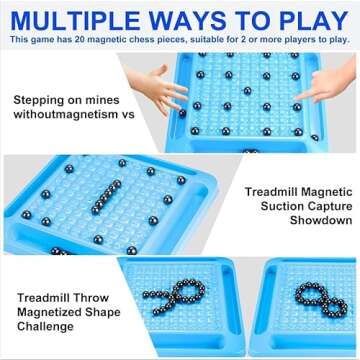 MULTIPLE WAYS TO PLAY

This game has 20 magnetic chess pieces, suitable for 2 or more players to play.

Stepping on mines withoutmagnetism vs

Treadmill Magnetic Suction Capture Showdown

Treadmill Throw Magnetized Shape Challenge