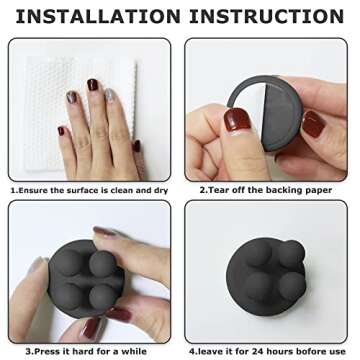 INSTALLATION INSTRUCTION

1.Ensure the surface is clean and dry

2.Tear off the backing paper

3.Press it hard for a while

4.leave it for 24 hours before use