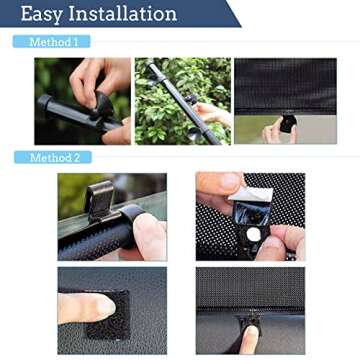 Easy Installation

Method 1

Method 2