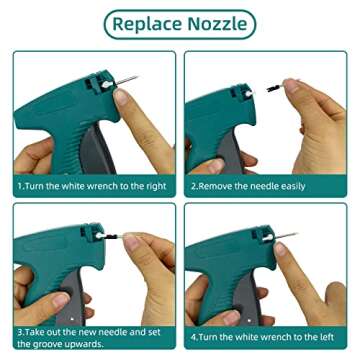 Replace Nozzle

1.Turn the white wrench to the right

2.Remove the needle easily

3.Take out the new needle and set the groove upwards.

4.Turn the white wrench to the left