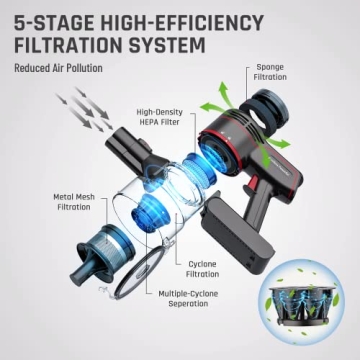 5-STAGE HIGH-EFFICIENCY FILTRATION SYSTEM

Reduced Air Pollution

Sponge Filtration

High-Density HEPA Filter

Metal Mesh Filtration

Cyclone Filtration

Multiple-Cyclone Seperation