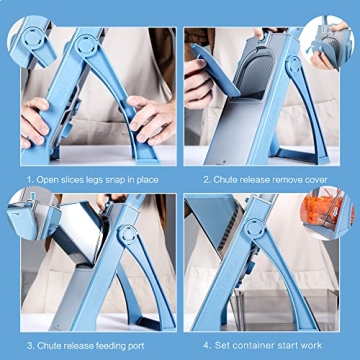 1. Open slices legs snap in place

2. Chute release remove cover

3. Chute release feeding port

4. Set container start work