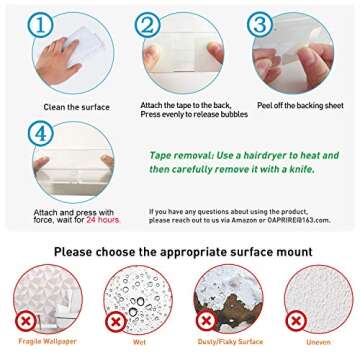 1
Clean the surface

2
Attach the tape to the back, Press evenly to release bubbles

3
Peel off the backing sheet

4
Attach and press with force, wait for 24 hours.

Tape removal: Use a hairdryer to heat and then carefully remove it with a knife.

If you have any questions about using the product, please reach out to us via Amazon or DAPRIRE@163.com.

Please choose the appropriate surface mount

Fragile Wallpaper

Wet

Dusty/Flaky Surface

Uneven