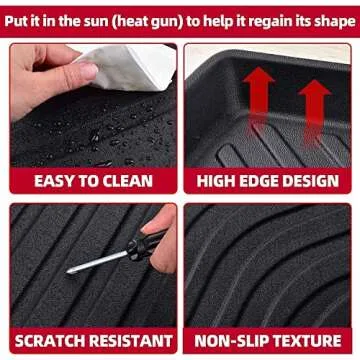 Put it in the sun (heat gun) to help it regain its shape

EASY TO CLEAN

HIGH EDGE DESIGN

SCRATCH RESISTANT

NON-SLIP TEXTURE