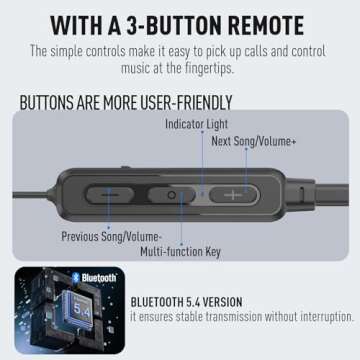 WITH A 3-BUTTON REMOTE

The simple controls make it easy to pick up calls and control music at the fingertips.

BUTTONS ARE MORE USER-FRIENDLY

Indicator Light

Next Song/Volume+

Previous Song/Volume-

Multi-function Key

Bluetooth

5.4

BLUETOOTH 5.4 VERSION

it ensures stable transmission without interruption.