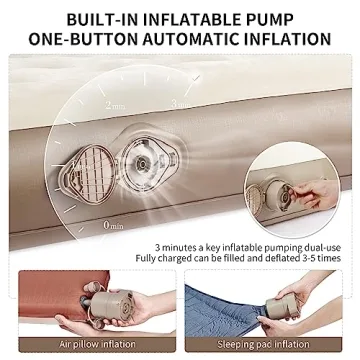 BUILT-IN INFLATABLE PUMP
ONE-BUTTON AUTOMATIC INFLATION

2min
3min
0min

3 minutes a key inflatable pumping dual-use
Fully charged can be filled and deflated 3-5 times

Air pillow inflation

Sleeping pad inflation