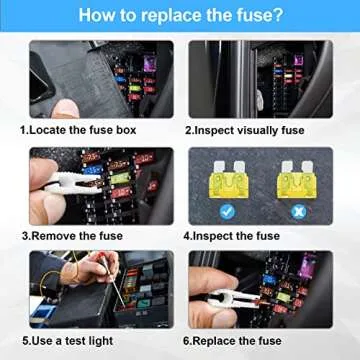 How to replace the fuse?

1.Locate the fuse box

2.Inspect visually fuse

3.Remove the fuse

4.Inspect the fuse

5.Use a test light

6.Replace the fuse