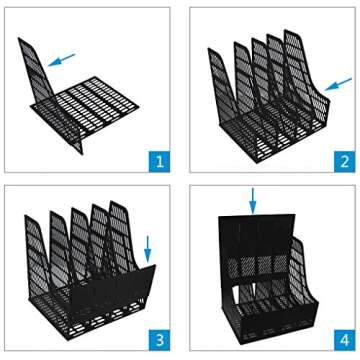 1

2

3

4