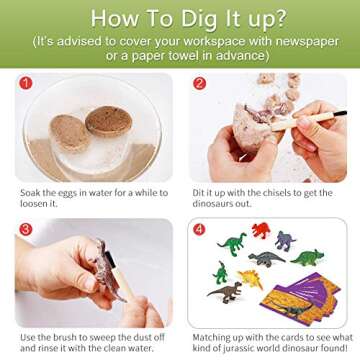 How To Dig It up?
(It's advised to cover your workspace with newspaper or a paper towel in advance)

1
Soak the eggs in water for a while to loosen it.

2
Dit it up with the chisels to get the dinosaurs out.

3
Use the brush to sweep the dust off and rinse it with the clean water.

4
Matching up with the cards to see what kind of jurassic world dinosaur found!