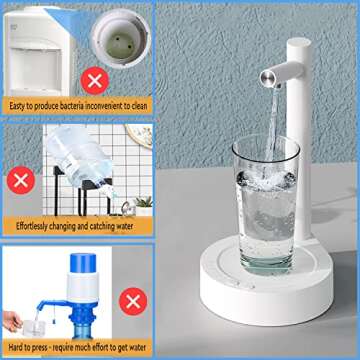 Easty to produce bacteria inconvenient to clean

Effortlessly changing and catching water

Hard to press - require much effort to get water