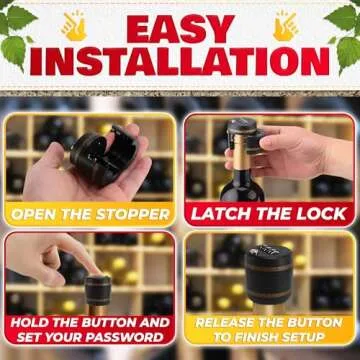 EASY INSTALLATION

OPEN THE STOPPER

LATCH THE LOCK

HOLD THE BUTTON AND SET YOUR PASSWORD

RELEASE THE BUTTON TO FINISH SETUP