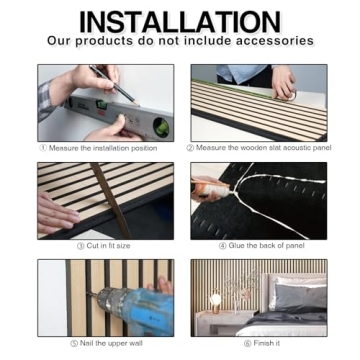 INSTALLATION
Our products do not include accessories

① Measure the installation position

② Measure the wooden slat acoustic panel

③ Cut in fit size

④ Glue the back of panel

⑤ Nail the upper wall

⑥ Finish it