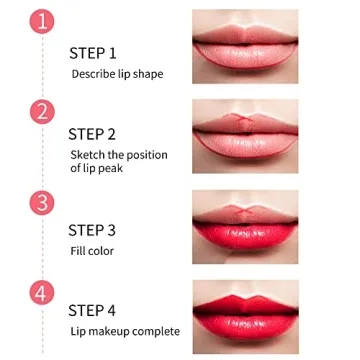 1

STEP 1
Describe lip shape

2

STEP 2
Sketch the position of lip peak

3

STEP 3
Fill color

4

STEP 4
Lip makeup complete