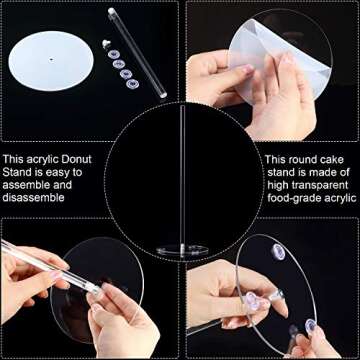 This acrylic Donut Stand is easy to assemble and disassemble

This round cake stand is made of high transparent food-grade acrylic