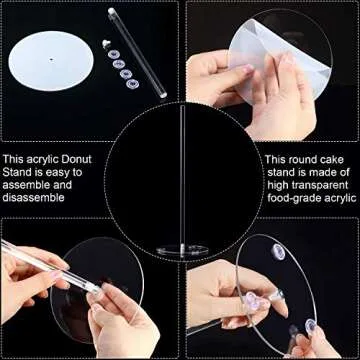 This acrylic Donut Stand is easy to assemble and disassemble

This round cake stand is made of high transparent food-grade acrylic