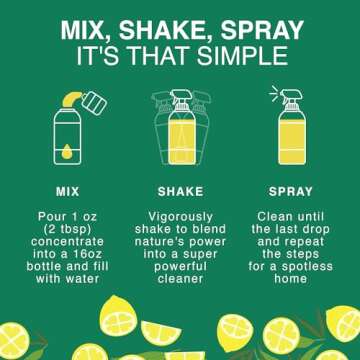 MIX, SHAKE, SPRAY
IT'S THAT SIMPLE

MIX

Pour 1 oz (2 tbsp) concentrate into a 16oz bottle and fill with water

SHAKE

Vigorously shake to blend nature's power into a super powerful cleaner

SPRAY

Clean until the last drop and repeat the steps for a spotless home