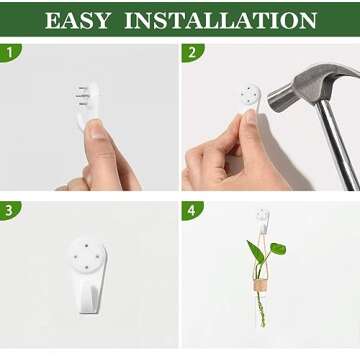 EASY INSTALLATION

1

2

3

4