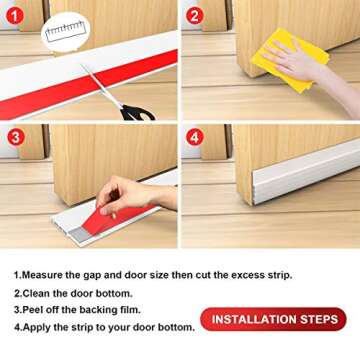 1

2

3

4

1.Measure the gap and door size then cut the excess strip.

2.Clean the door bottom.

3.Peel off the backing film.

4.Apply the strip to your door bottom.

INSTALLATION STEPS