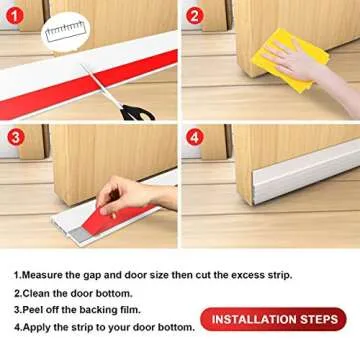 1

2

3

4

1.Measure the gap and door size then cut the excess strip.

2.Clean the door bottom.

3.Peel off the backing film.

4.Apply the strip to your door bottom.

INSTALLATION STEPS