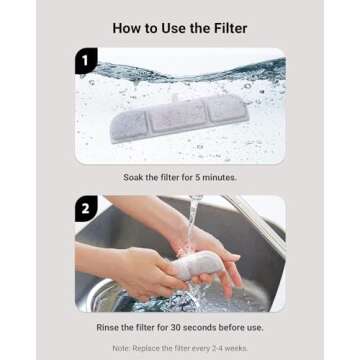 How to Use the Filter

1

Soak the filter for 5 minutes.

2

Rinse the filter for 30 seconds before use.

Note: Replace the filter every 2-4 weeks.