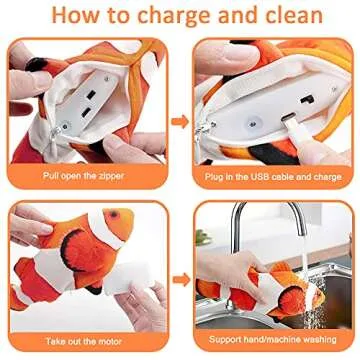 How to charge and clean

Pull open the zipper

Plug in the USB cable and charge

Take out the motor

Support hand/machine washing