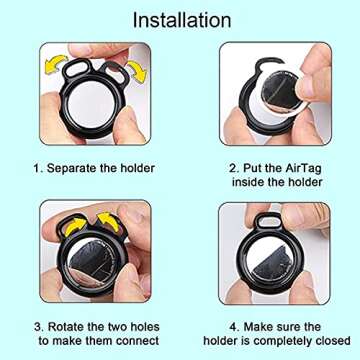 Installation

1. Separate the holder

2. Put the AirTag inside the holder

3. Rotate the two holes to make them connect

4. Make sure the holder is completely closed