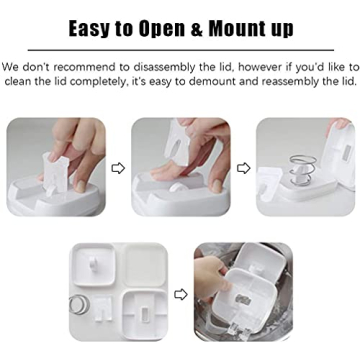 Easy to Open & Mount up

We don't recommend to disassembly the lid, however if you'd like to clean the lid completely, it's easy to demount and reassembly the lid.